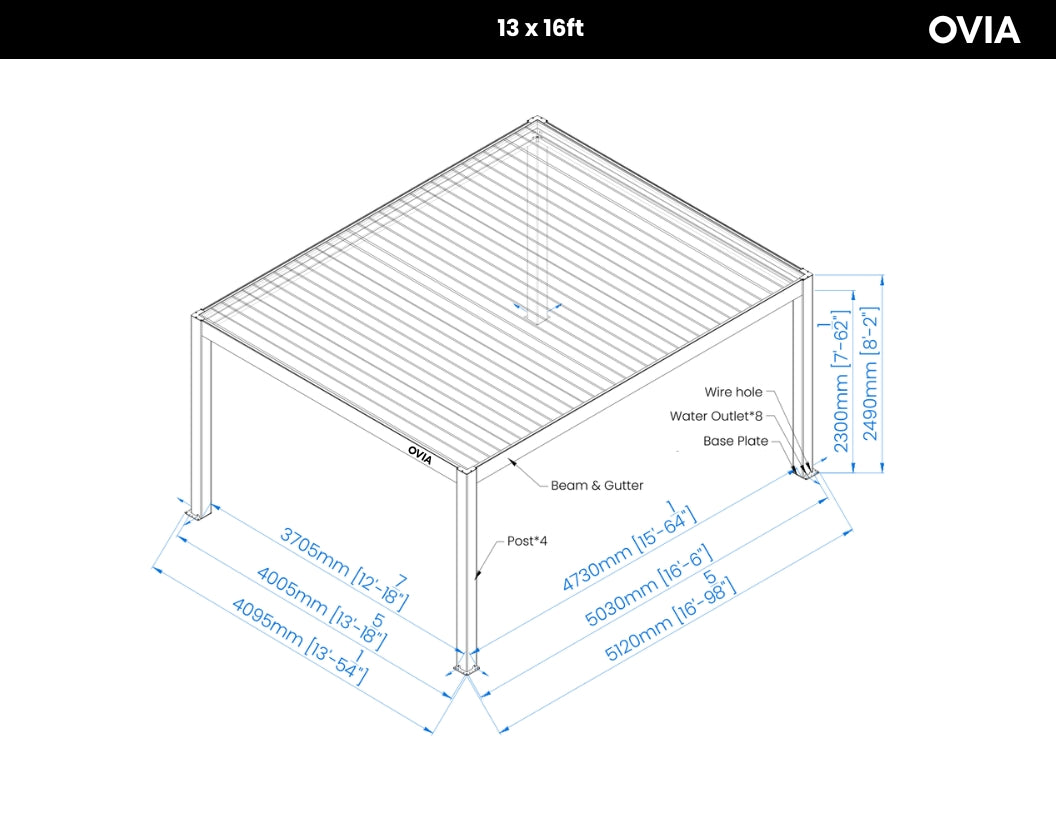 13 x 16ft

OVIA

OVIA

Wire hole

Water Outlet*8

Base Plate

Beam & Gutter

Post*4

2300mm [7'-6$\frac{1}{2}$"]

2490mm [8'-2"]

3705mm [12'-1$\frac{7}{8}$"]

4005mm [13'-1$\frac{5}{8}$"]

4095mm [13'-5$\frac{1}{4}$"]

4730mm [15'-6$\frac{1}{4}$"]

5030mm [16'-6"]

5120mm [16'-9$\frac{5}{8}$"]